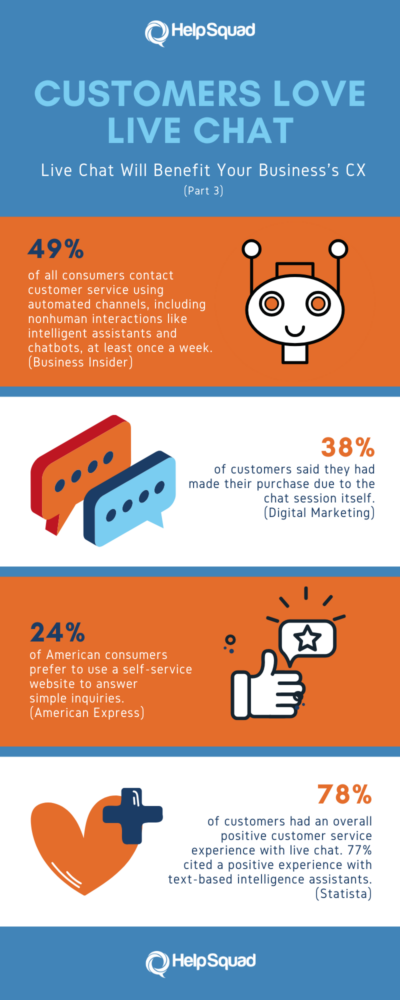 HelpSquad

CUSTOMERS LOVE LIVE CHAT

Live Chat Will Benefit Your Business's CX

(Part 3)

49%

of all consumers contact customer service using automated channels, including nonhuman interactions like intelligent assistants and chatbots, at least once a week. (Business Insider)

38%

of customers said they had made their purchase due to the chat session itself. (Digital Marketing)

24%

of American consumers prefer to use a self-service website to answer simple inquiries. (American Express)

78%

of customers had an overall positive customer service experience with live chat. 77% cited a positive experience with text-based intelligence assistants. (Statista)

HelpSquad