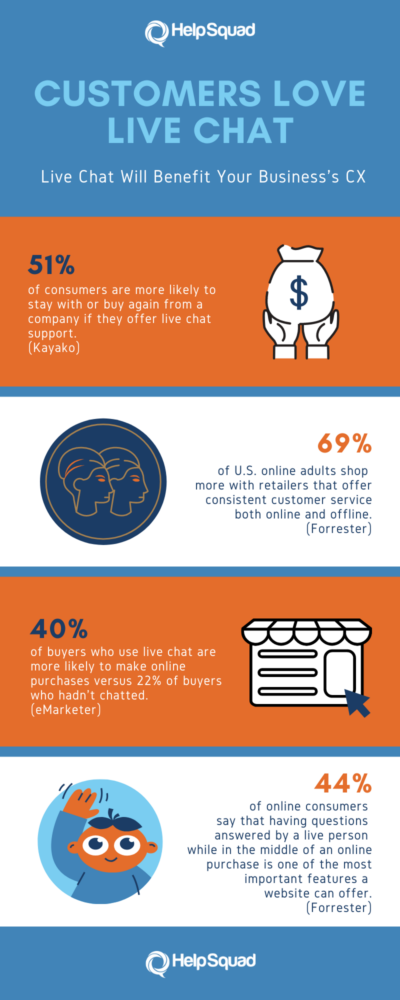 HelpSquad

CUSTOMERS LOVE LIVE CHAT

Live Chat Will Benefit Your Business's CX

51%

of consumers are more likely to stay with or buy again from a company if they offer live chat support. (Kayako)

$

69%

of U.S. online adults shop more with retailers that offer consistent customer service both online and offline. (Forrester)

40%

of buyers who use live chat are more likely to make online purchases versus 22% of buyers who hadn't chatted. (eMarketer)

44%

of online consumers say that having questions answered by a live person while in the middle of an online purchase is one of the most important features a website can offer. (Forrester)

HelpSquad